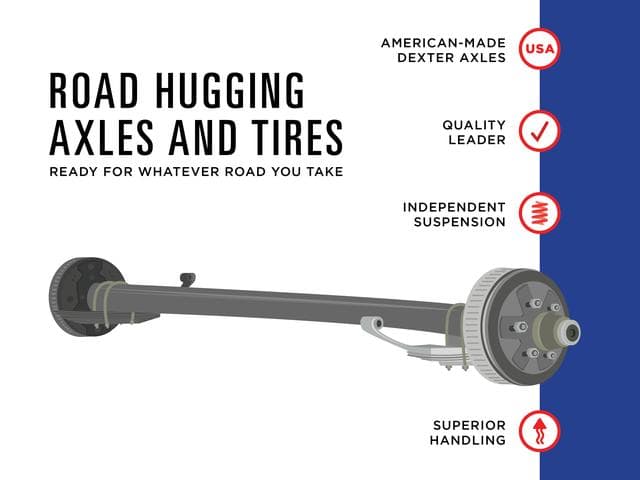 ROAD HUGGING AXLES AND TIRES

READY FOR WHATEVER ROAD YOU TAKE

AMERICAN-MADE DEXTER AXLES

USA

QUALITY LEADER

INDEPENDENT SUSPENSION

SUPERIOR HANDLING