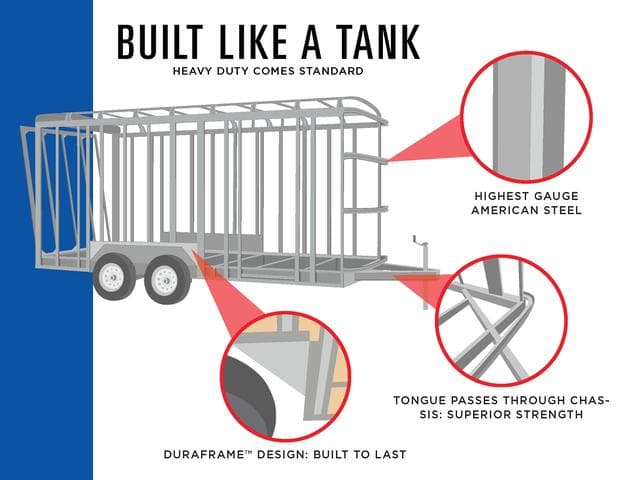 BUILT LIKE A TANK
HEAVY DUTY COMES STANDARD

HIGHEST GAUGE AMERICAN STEEL

TONGUE PASSES THROUGH CHASSIS: SUPERIOR STRENGTH

DURAFRAME™ DESIGN: BUILT TO LAST