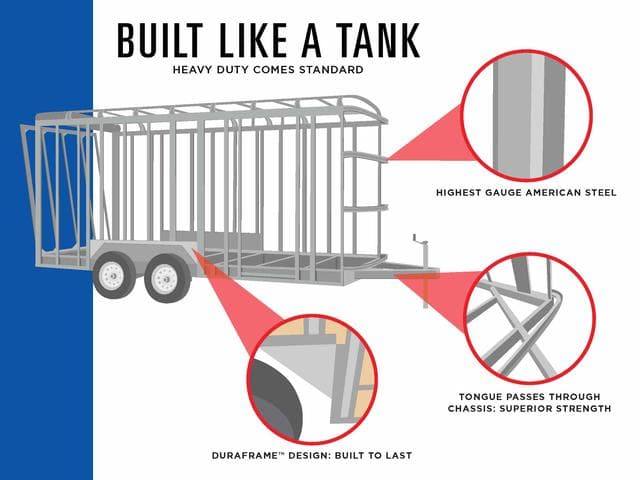 BUILT LIKE A TANK
HEAVY DUTY COMES STANDARD

HIGHEST GAUGE AMERICAN STEEL

TONGUE PASSES THROUGH CHASSIS: SUPERIOR STRENGTH

DURAFRAME™ DESIGN: BUILT TO LAST