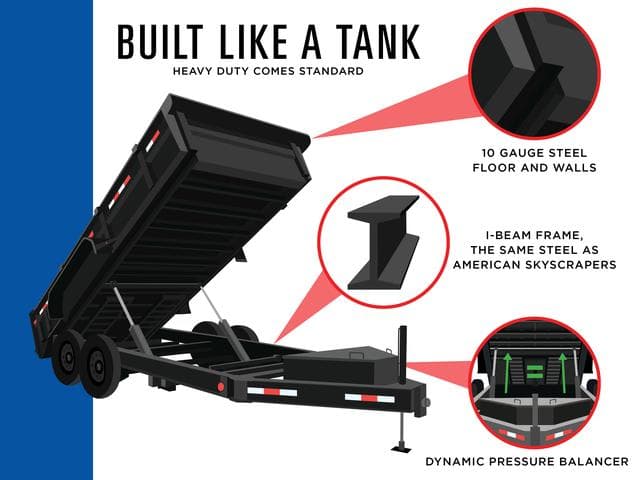 BUILT LIKE A TANK
HEAVY DUTY COMES STANDARD

10 GAUGE STEEL FLOOR AND WALLS

I-BEAM FRAME, THE SAME STEEL AS AMERICAN SKYSCRAPERS

=

DYNAMIC PRESSURE BALANCER